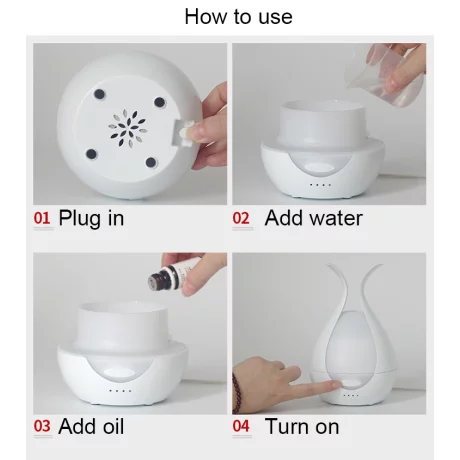 How to use

01 Plug in

02 Add water

03 Add oil

04 Turn on