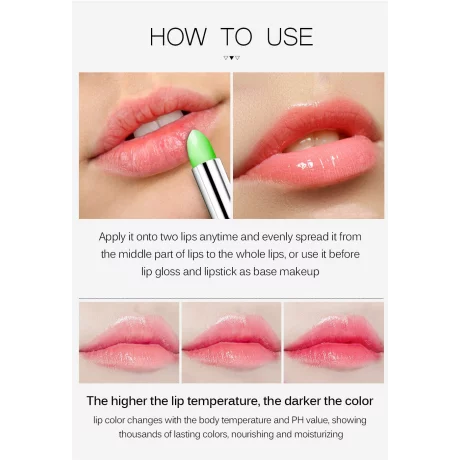 HOW TO USE

Apply it onto two lips anytime and evenly spread it from the middle part of lips to the whole lips, or use it before lip gloss and lipstick as base makeup

The higher the lip temperature, the darker the color

lip color changes with the body temperature and PH value, showing thousands of lasting colors, nourishing and moisturizing