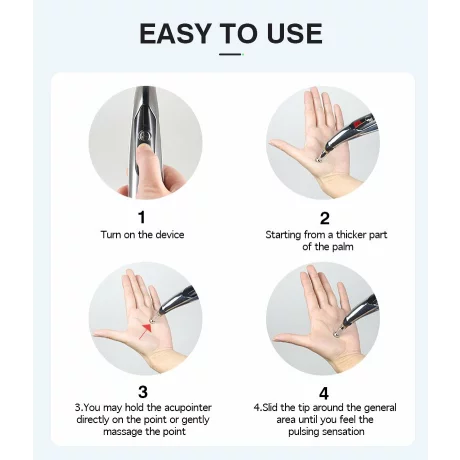 EASY TO USE

1
Turn on the device

2
Starting from a thicker part of the palm

3
3.You may hold the acupointer directly on the point or gently massage the point

4
4.Slid the tip around the general area until you feel the pulsing sensation