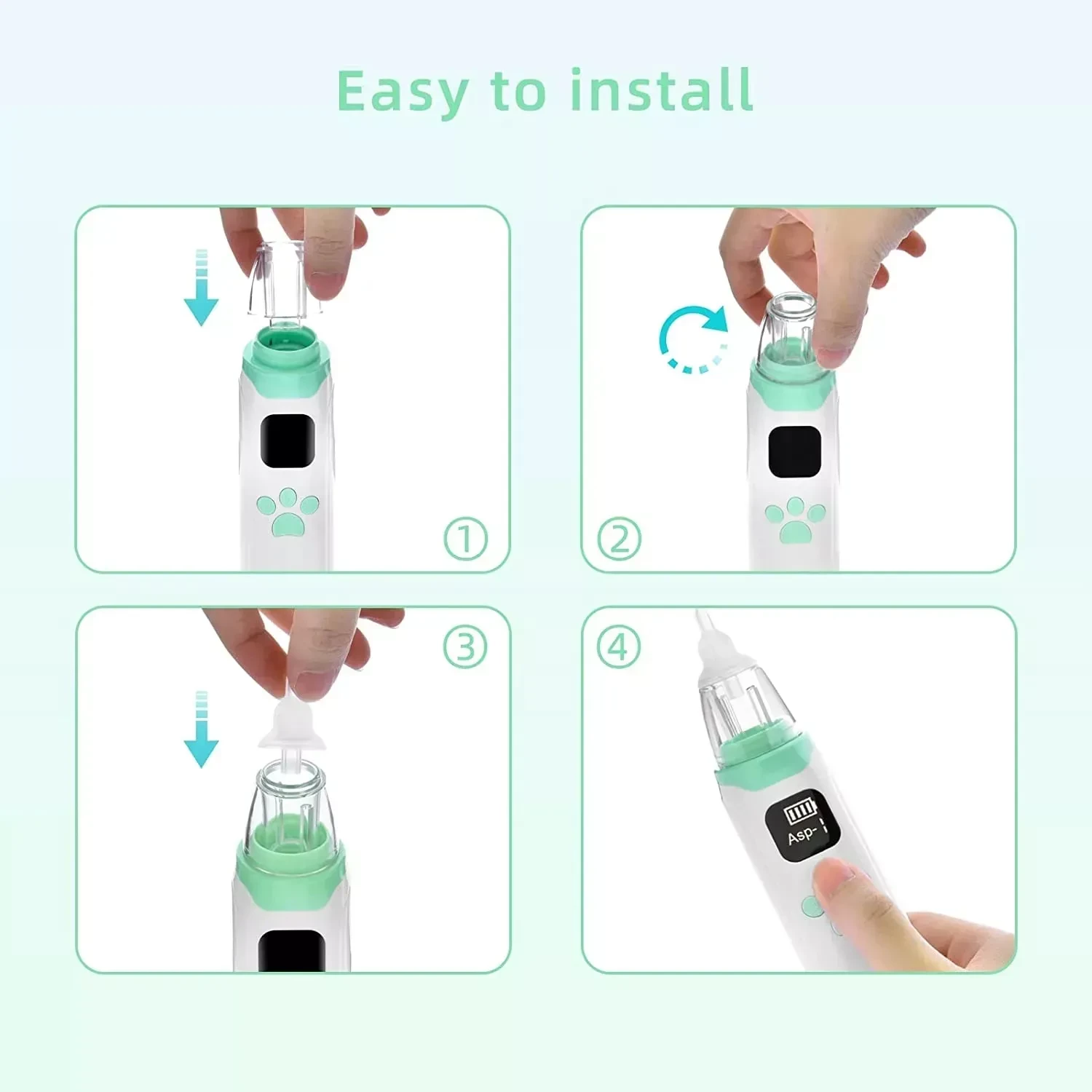 Easy to install

①

②

③

④

Asp-1