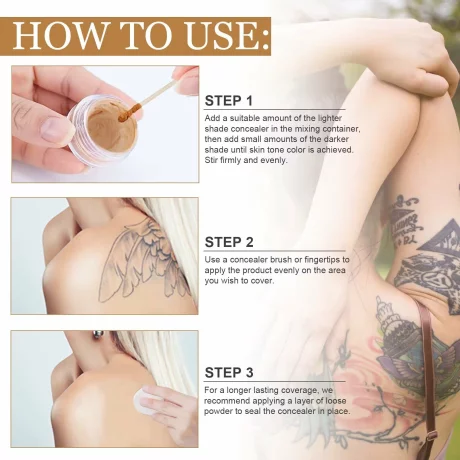 HOW TO USE:

STEP 1

Add a suitable amount of the lighter shade concealer in the mixing container, then add small amounts of the darker shade until skin tone color is achieved. Stir firmly and evenly.

STEP 2

Use a concealer brush or fingertips to apply the product evenly on the area you wish to cover.

STEP 3

For a longer lasting coverage, we recommend applying a layer of loose powder to seal the concealer in place.